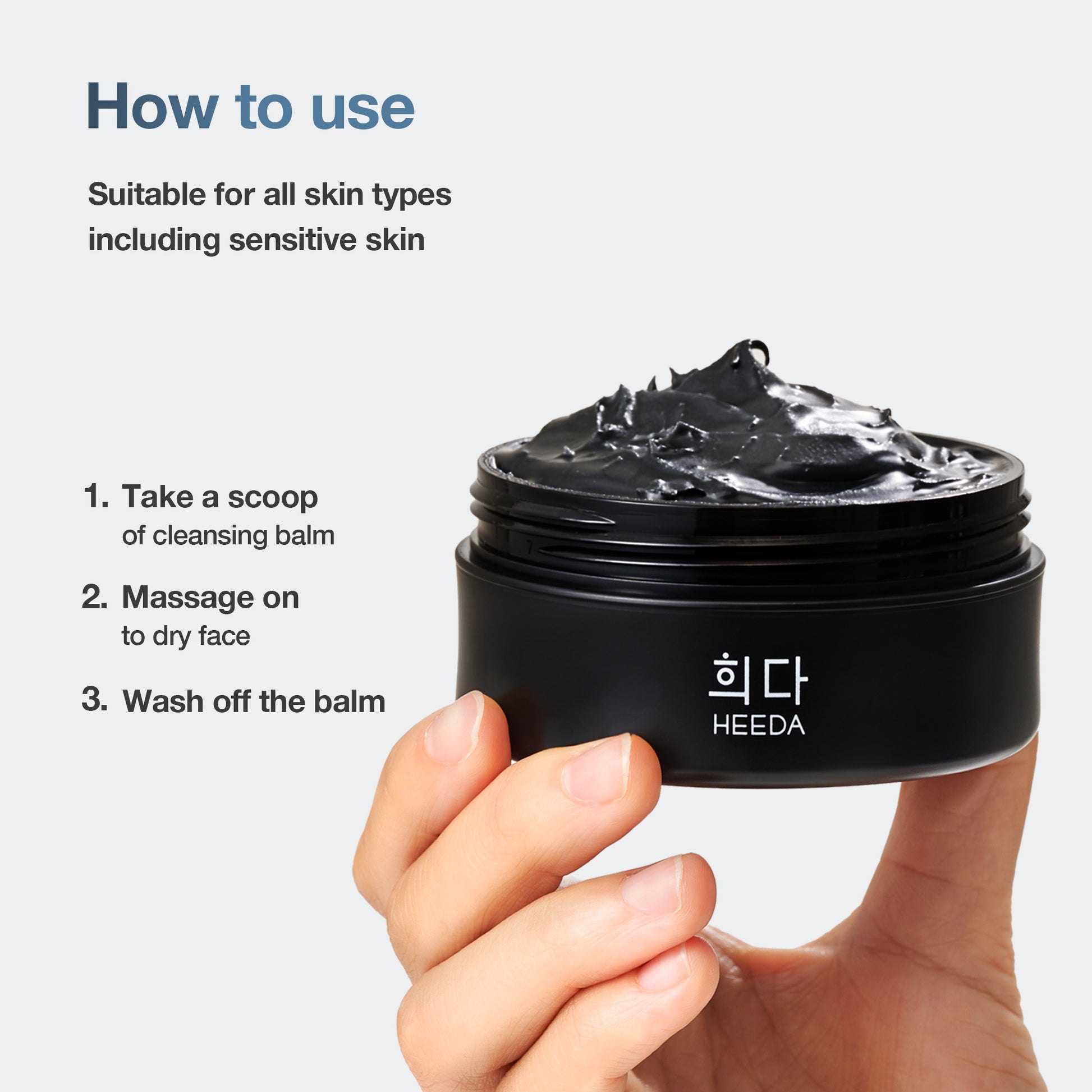 How to use

Suitable for all skin types including sensitive skin

1. Take a scoop of cleansing balm

2. Massage on to dry face

3. Wash off the balm

희다
HEEDA